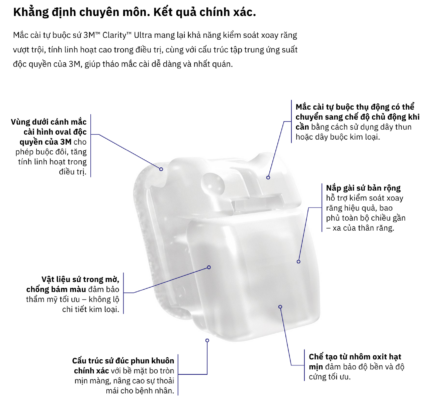 Khẳng định chuyên môn. Kết quả chính xác.

Mắc cài tự buộc sứ 3M™ Clarity™ Ultra mang lại khả năng kiểm soát xoay răng vượt trội, tính linh hoạt cao trong điều trị, cùng với cấu trúc tập trung ứng suất độc quyền của 3M, giúp tháo mắc cài dễ dàng và nhất quán.

Vùng dưới cánh mắc cài hình oval độc quyền của 3M cho phép buộc đôi, tăng tính linh hoạt trong điều trị.

Mắc cài tự buộc thụ động có thể chuyển sang chế độ chủ động khi cần bằng cách sử dụng dây thun hoặc dây buộc kim loại.

Nắp gài sứ bản rộng hỗ trợ kiểm soát xoay răng hiệu quả, bao phủ toàn bộ chiều gần – xa của thân răng.

Vật liệu sứ trong mờ, chống bám màu đảm bảo thẩm mỹ tối ưu – không lộ chi tiết kim loại.

Cấu trúc sứ đúc phun khuôn chính xác với bề mặt bo tròn mịn màng, nâng cao sự thoải mái cho bệnh nhân.

Chế tạo từ nhôm oxit hạt mịn đảm bảo độ bền và độ cứng tối ưu.